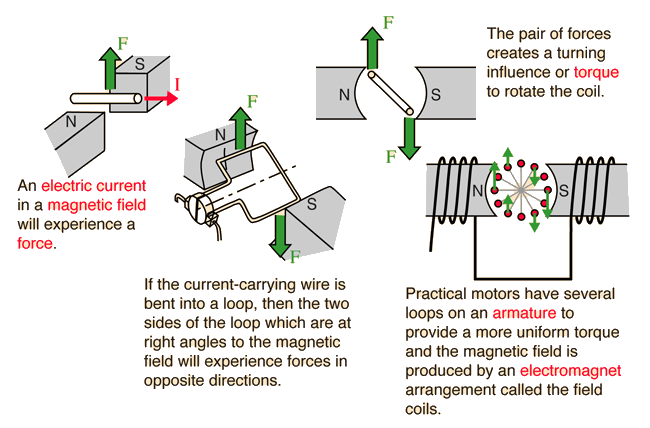 F
S
I
N

An electric current in a magnetic field will experience a force.

F
N
S
F

If the current-carrying wire is bent into a loop, then the two sides of the loop which are at right angles to the magnetic field will experience forces in opposite directions.

F
N
S
F

The pair of forces creates a turning influence or torque to rotate the coil.

N
S

Practical motors have several loops on an armature to provide a more uniform torque and the magnetic field is produced by an electromagnet arrangement called the field coils.